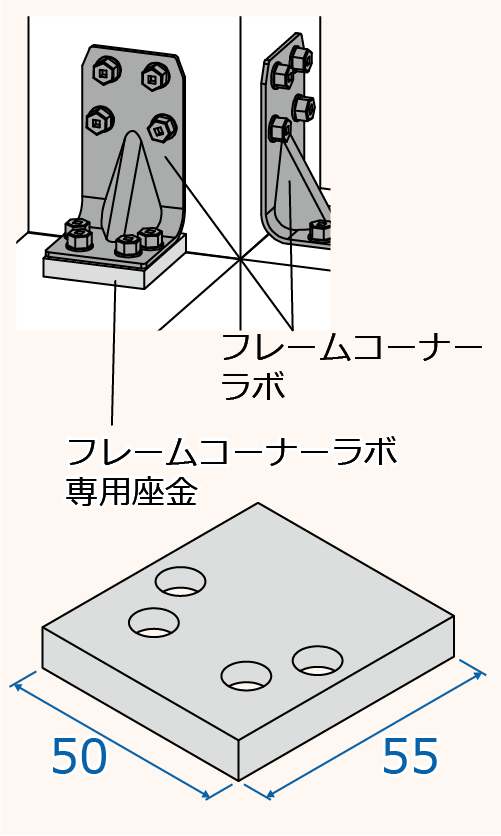 フレームコーナーラボ

フレームコーナーラボ専用座金

50

55