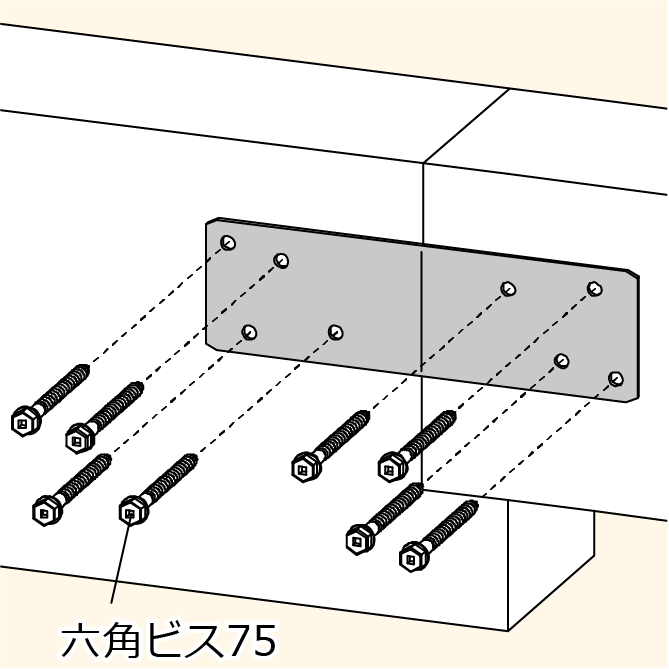 六角ビス75