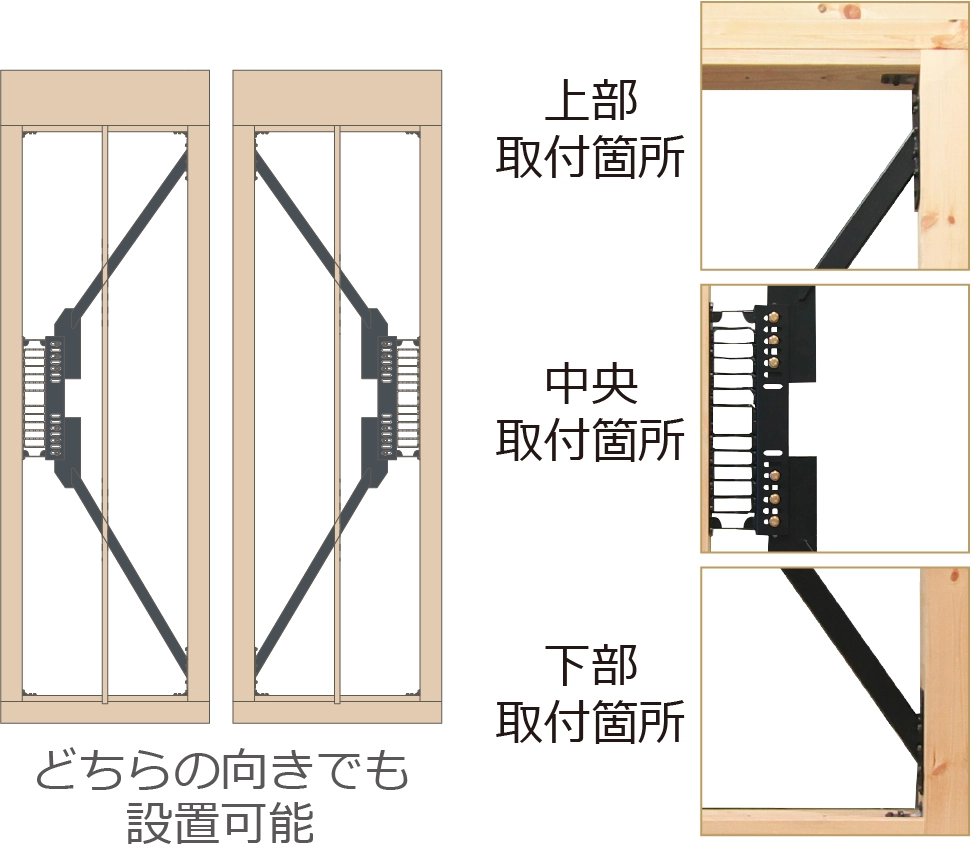 どちらの向きでも
設置可能

上部
取付箇所

中央
取付箇所

下部
取付箇所